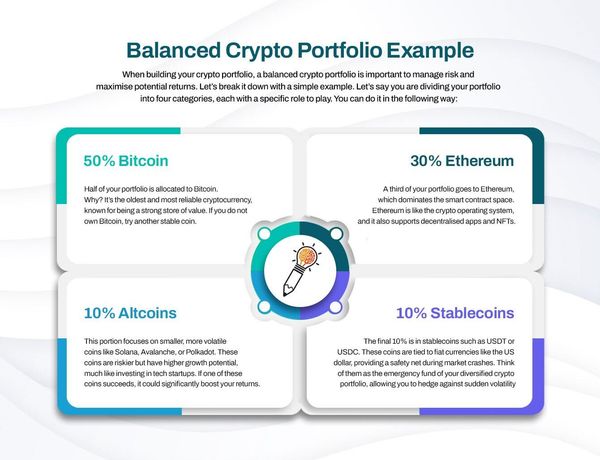 Balanced Crypto Portfolio Example

When building your crypto portfolio, a balanced crypto portfolio is important to manage risk and maximise potential returns. Let's break it down with a simple example. Let's say you are dividing your portfolio into four categories, each with a specific role to play. You can do it in the following way:

50% Bitcoin

Half of your portfolio is allocated to Bitcoin. Why? It's the oldest and most reliable cryptocurrency, known for being a strong store of value. If you do not own Bitcoin, try another stable coin.

30% Ethereum

A third of your portfolio goes to Ethereum, which dominates the smart contract space. Ethereum is like the crypto operating system, and it also supports decentralised apps and NFTs.

10% Altcoins

This portion focuses on smaller, more volatile coins like Solana, Avalanche, or Polkadot. These coins are riskier but have higher growth potential, much like investing in tech startups. If one of these coins succeeds, it could significantly boost your returns.

10% Stablecoins

The final 10% is in stablecoins such as USDT or USDC. These coins are tied to fiat currencies like the US dollar, providing a safety net during market crashes. Think of them as the emergency fund of your diversified crypto portfolio, allowing you to hedge against sudden volatility