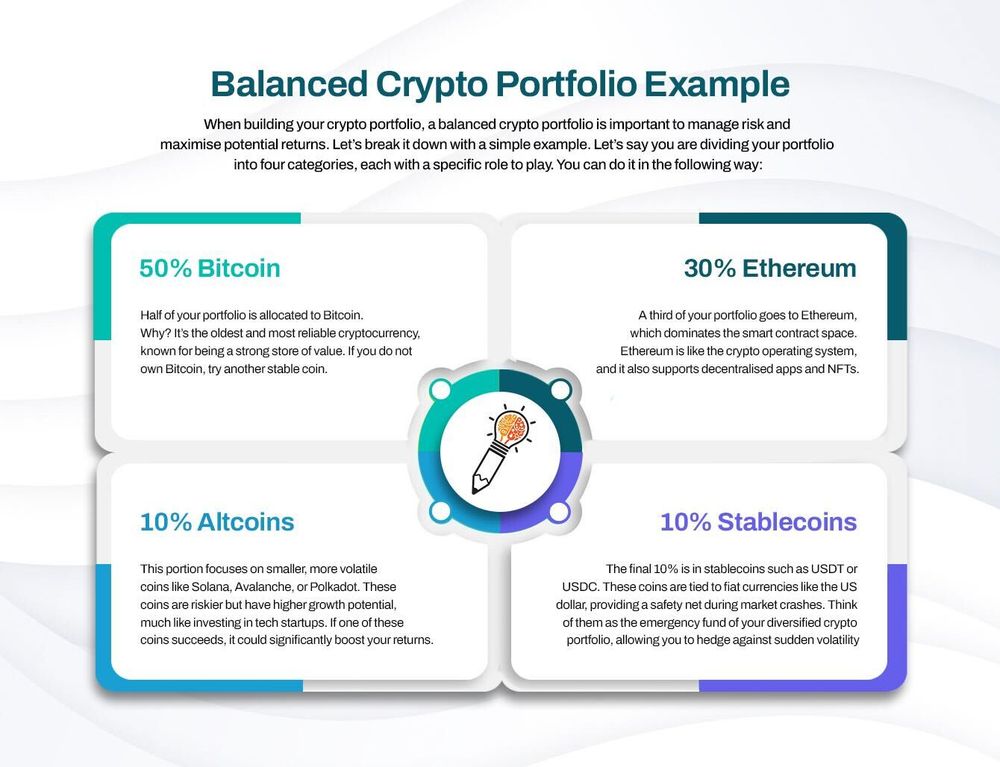 Balanced Crypto Portfolio Example

When building your crypto portfolio, a balanced crypto portfolio is important to manage risk and maximise potential returns. Let's break it down with a simple example. Let's say you are dividing your portfolio into four categories, each with a specific role to play. You can do it in the following way:

50% Bitcoin

Half of your portfolio is allocated to Bitcoin. Why? It's the oldest and most reliable cryptocurrency, known for being a strong store of value. If you do not own Bitcoin, try another stable coin.

30% Ethereum

A third of your portfolio goes to Ethereum, which dominates the smart contract space. Ethereum is like the crypto operating system, and it also supports decentralised apps and NFTs.

10% Altcoins

This portion focuses on smaller, more volatile coins like Solana, Avalanche, or Polkadot. These coins are riskier but have higher growth potential, much like investing in tech startups. If one of these coins succeeds, it could significantly boost your returns.

10% Stablecoins

The final 10% is in stablecoins such as USDT or USDC. These coins are tied to fiat currencies like the US dollar, providing a safety net during market crashes. Think of them as the emergency fund of your diversified crypto portfolio, allowing you to hedge against sudden volatility