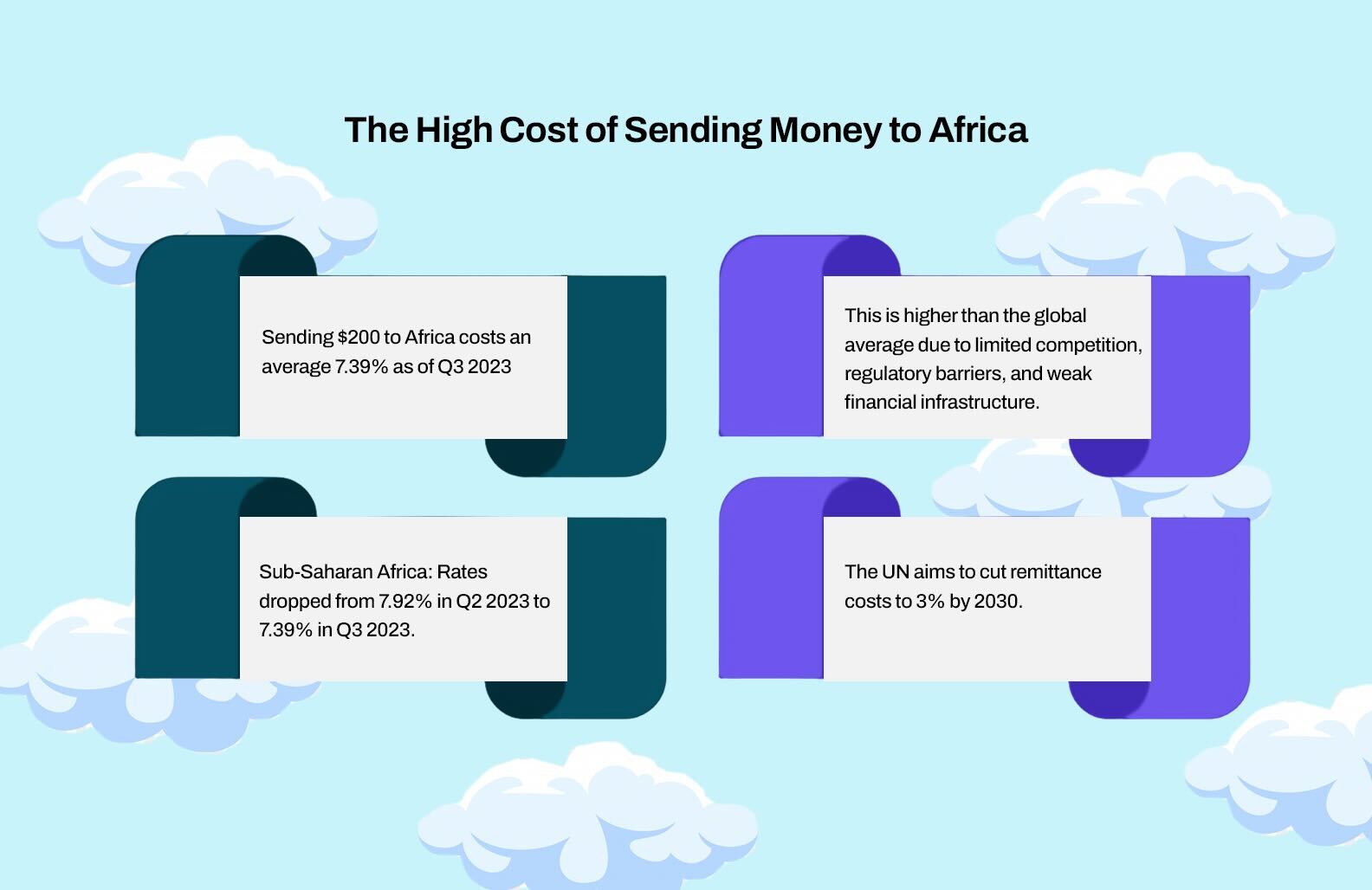 The High Cost of Sending Money to Africa

Sending \$200 to Africa costs an average 7.39% as of Q3 2023

This is higher than the global average due to limited competition, regulatory barriers, and weak financial infrastructure.

Sub-Saharan Africa: Rates dropped from 7.92% in Q2 2023 to 7.39% in Q3 2023.

The UN aims to cut remittance costs to 3% by 2030.